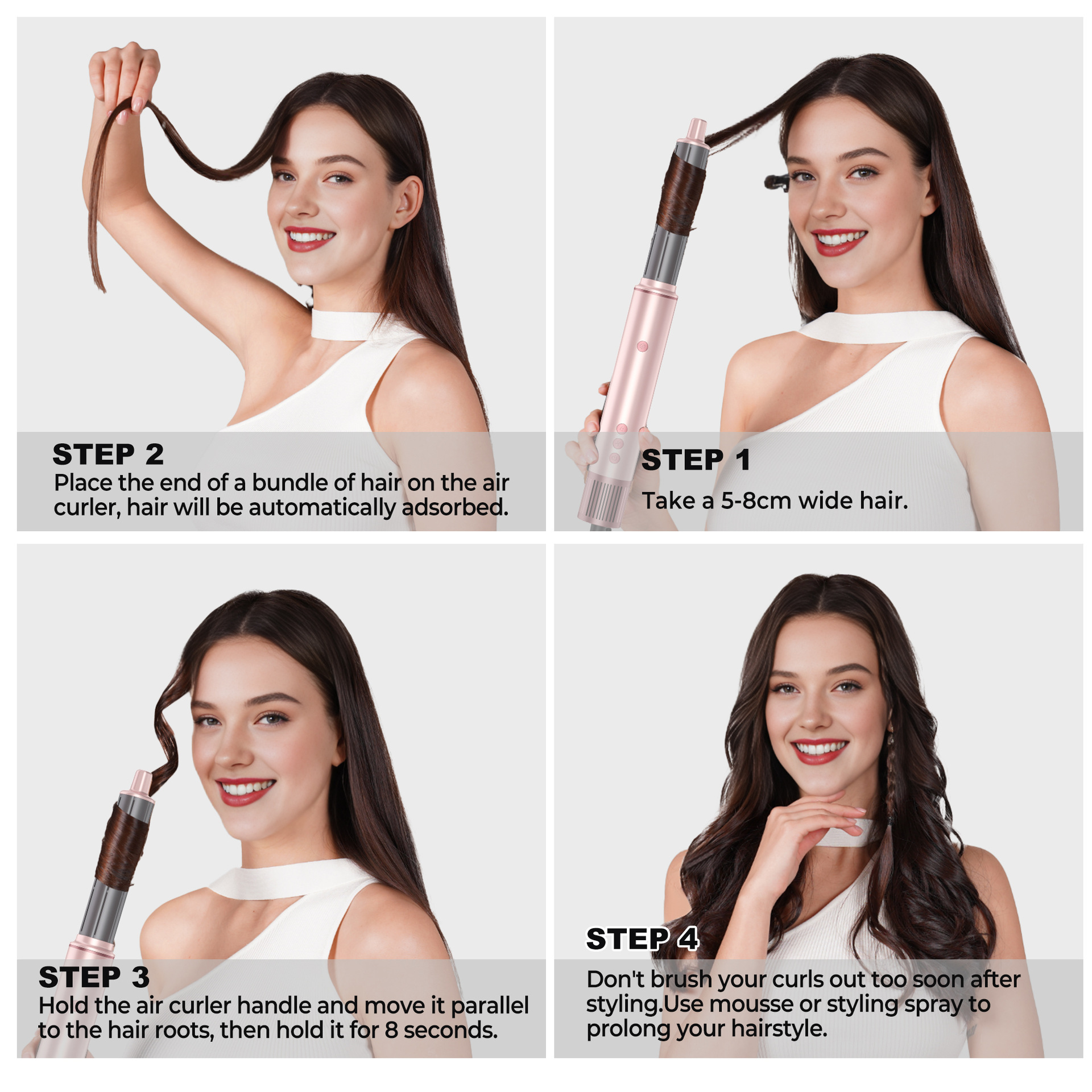 STEP 2
Place the end of a bundle of hair on the air curler, hair will be automatically adsorbed.

STEP 1
Take a 5-8cm wide hair.

STEP 3
Hold the air curler handle and move it parallel to the hair roots, then hold it for 8 seconds.

STEP 4
Don't brush your curls out too soon after styling.Use mousse or styling spray to prolong your hairstyle.